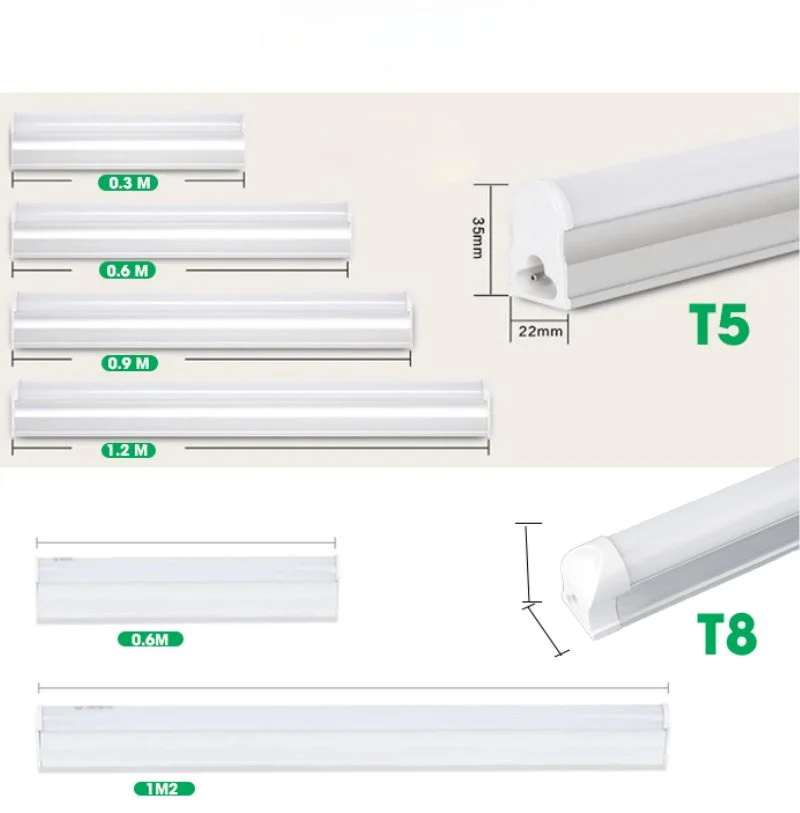 0.3 M

0.6 M

0.9 M

1.2 M

35mm

22mm

T5

0.6M

1M2

T8