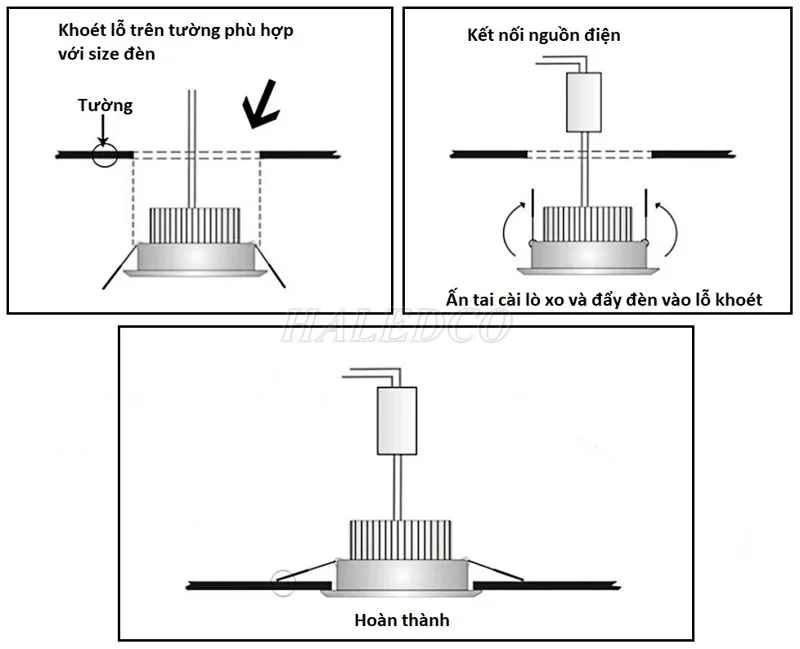 Khoét lỗ trên tường phù hợp với size đèn

Tường

Kết nối nguồn điện

Ấn tai cài lò xo và đẩy đèn vào lỗ khoét

HALEDCO

Hoàn thành