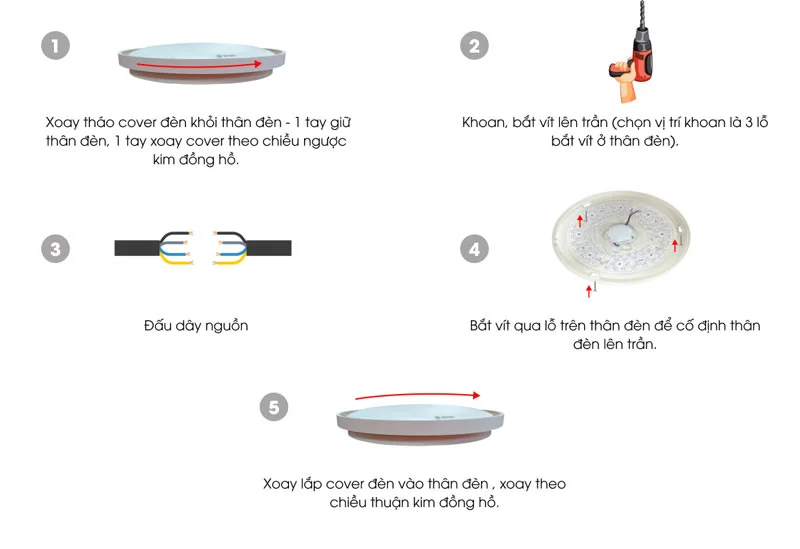 1

Xoay tháo cover đèn khỏi thân đèn - 1 tay giữ thân đèn, 1 tay xoay cover theo chiều ngược kim đồng hồ.

2

Khoan, bắt vít lên trần (chọn vị trí khoan là 3 lỗ bắt vít ở thân đèn).

3

Đấu dây nguồn

4

Bắt vít qua lỗ trên thân đèn để cố định thân đèn lên trần.

5

Xoay lắp cover đèn vào thân đèn , xoay theo chiều thuận kim đồng hồ.