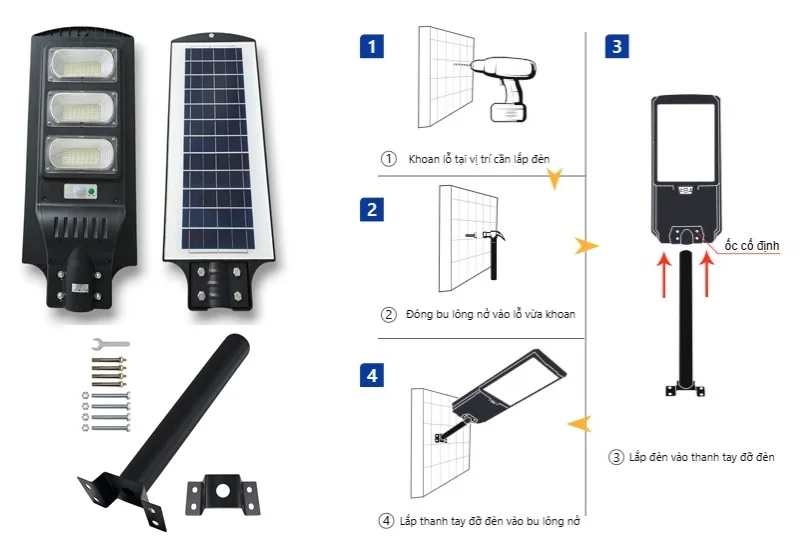 1

① Khoan lỗ tại vị trí cần lắp đèn

2

② Đóng bu lông nở vào lỗ vừa khoan

4

④ Lắp thanh tay đỡ đèn vào bu lông nở

3

ốc cố định

③ Lắp đèn vào thanh tay đỡ đèn