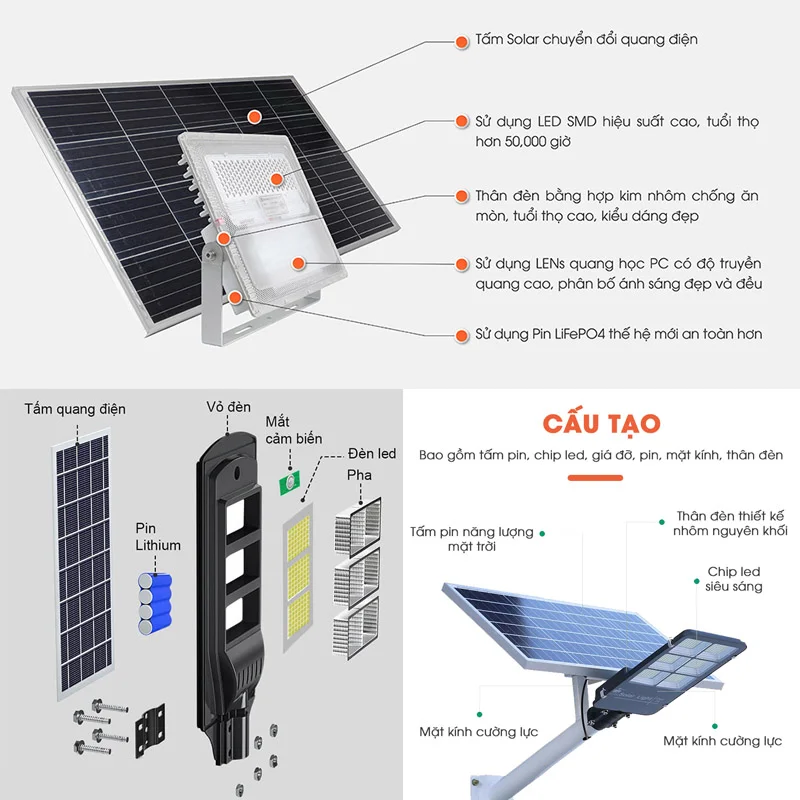 Tấm Solar chuyển đổi quang điện

Sử dụng LED SMD hiệu suất cao, tuổi thọ hơn 50,000 giờ

Thân đèn bằng hợp kim nhôm chống ăn mòn, tuổi thọ cao, kiểu dáng đẹp

Sử dụng LENs quang học PC có độ truyền quang cao, phân bố ánh sáng đẹp và đều

Sử dụng Pin LiFePO4 thế hệ mới an toàn hơn

Tấm quang điện

Vỏ đèn

Mắt cảm biến

Đèn led

Pha

Pin Lithium

CẤU TẠO

Bao gồm tấm pin, chip led, giá đỡ, pin, mặt kính, thân đèn

Tấm pin năng lượng mặt trời

Thân đèn thiết kế nhôm nguyên khối

Chip led siêu sáng

Mặt kính cường lực

Mặt kính cường lực