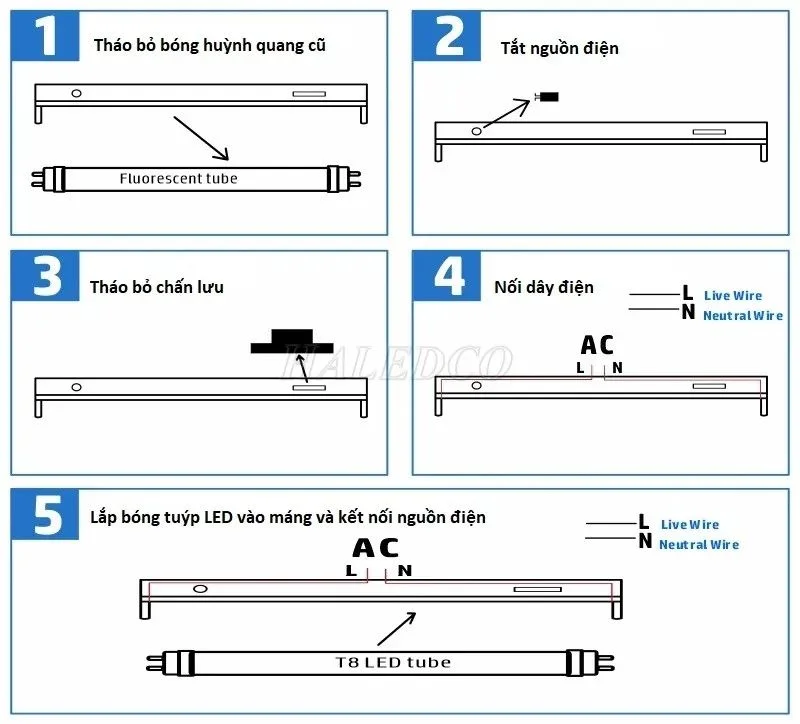 1 Tháo bỏ bóng huỳnh quang cũ

Fluorescent tube

2 Tắt nguồn điện

3 Tháo bỏ chấn lưu

HALEDCO

4 Nối dây điện

L Live Wire
N Neutral Wire

AC
L N

5 Lắp bóng tuýp LED vào máng và kết nối nguồn điện

L Live Wire
N Neutral Wire

AC
L N

T8 LED tube